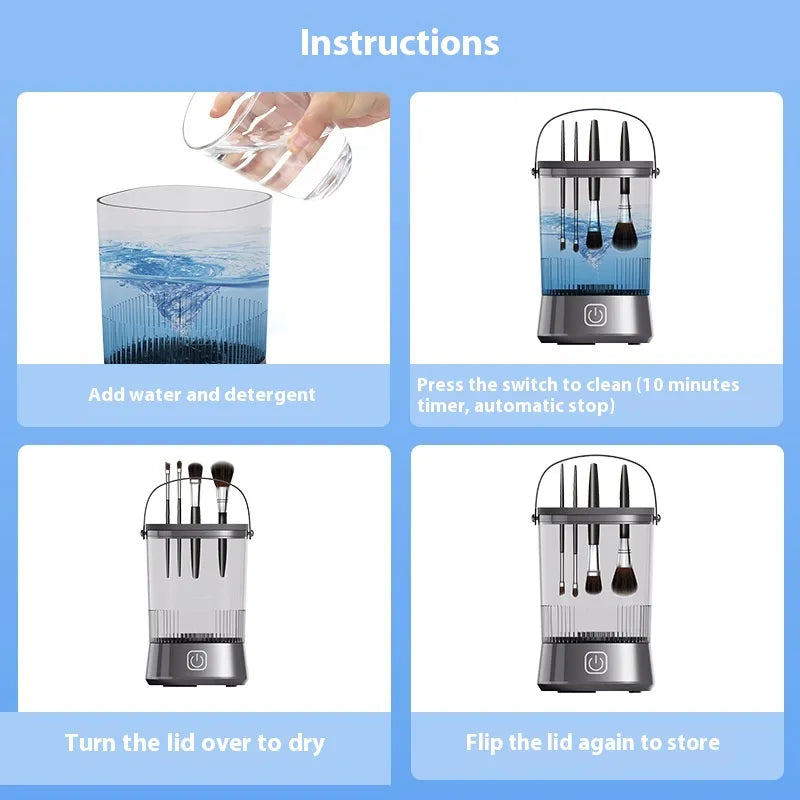 Instructions

Add water and detergent

Press the switch to clean (10 minutes timer, automatic stop)

Turn the lid over to dry

Flip the lid again to store